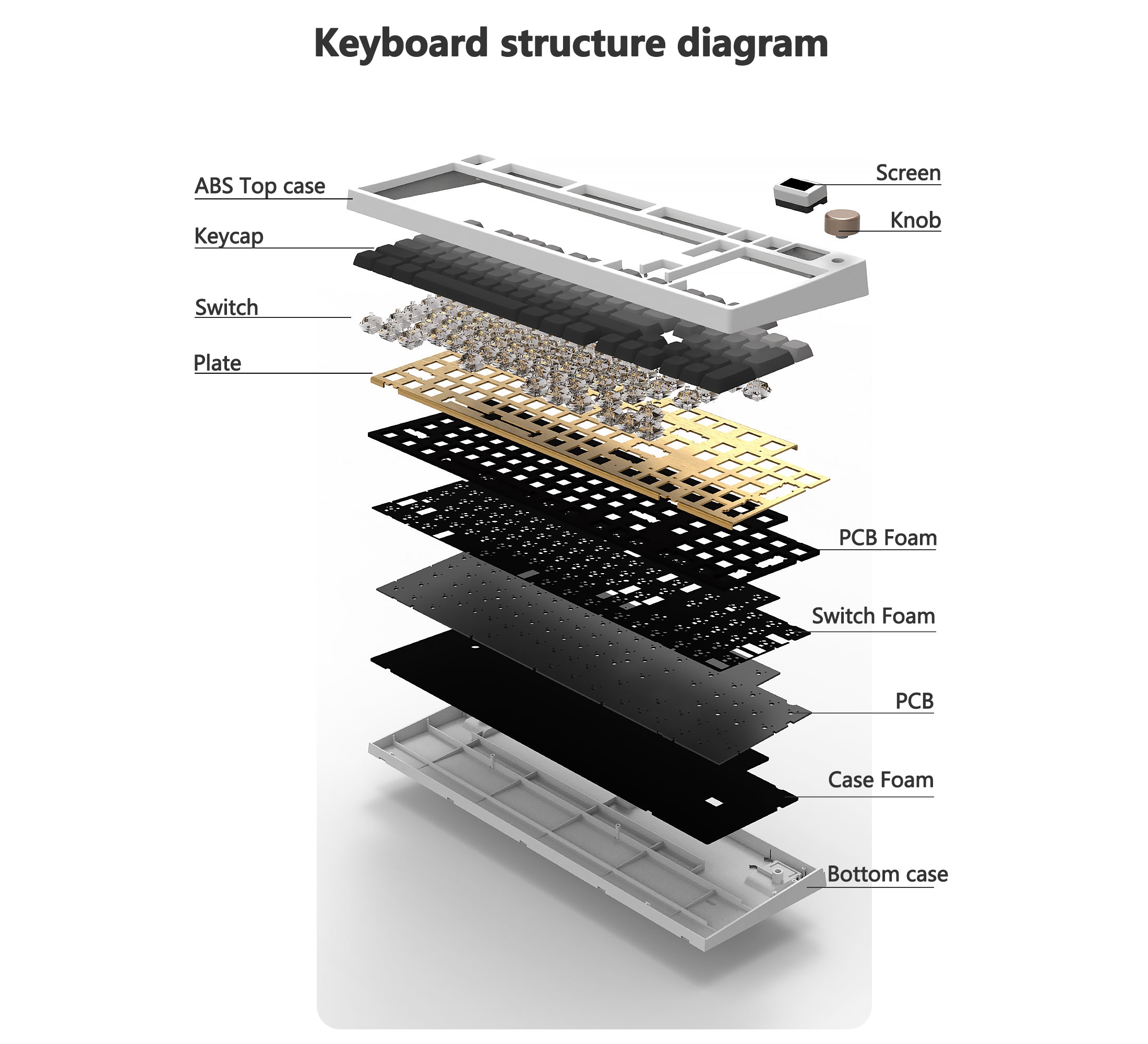 Keyboard structure diagram

ABS Top case

Keycap

Switch

Plate

Screen

Knob

PCB Foam

Switch Foam

PCB

Case Foam

Bottom case