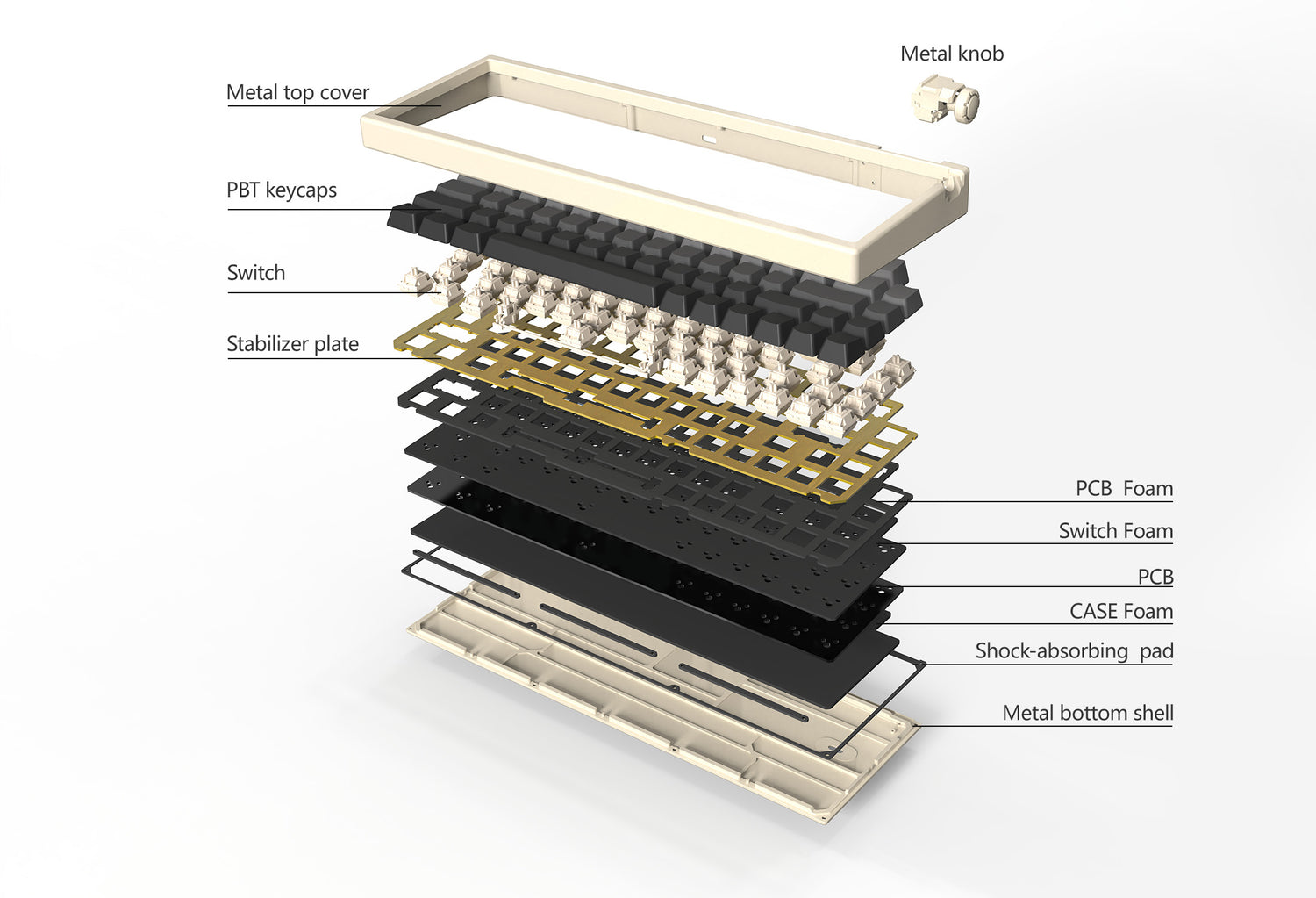 Metal knob

Metal top cover

PBT keycaps

Switch

Stabilizer plate

PCB Foam

Switch Foam

PCB

CASE Foam

Shock-absorbing pad

Metal bottom shell